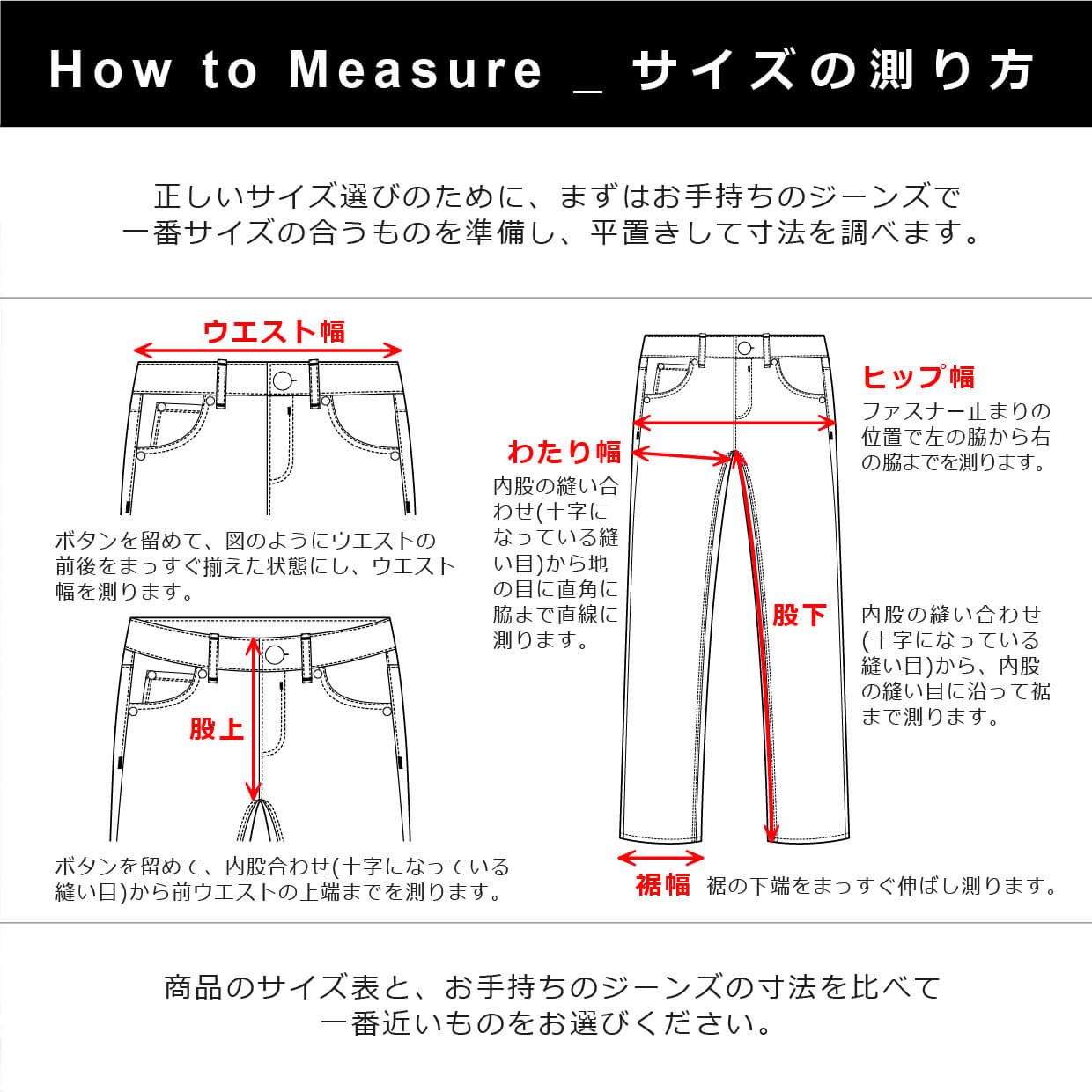 How to Measure _ サイズの測り方

正しいサイズ選びのために、まずはお手持ちのジーンズで一番サイズの合うものを準備し、平置きして寸法を調べます。

ウエスト幅

ボタンを留めて、図のようにウエストの前後をまっすぐ揃えた状態にし、ウエスト幅を測ります。

股上

ボタンを留めて、内股合わせ(十字になっている縫い目)から前ウエストの上端までを測ります。

わたり幅

内股の縫い合わせ(十字になっている縫い目)から地の目に直角に脇まで直線に測ります。

ヒップ幅

ファスナー止まりの位置で左の脇から右の脇までを測ります。

股下

内股の縫い合わせ(十字になっている縫い目)から、内股の縫い目に沿って裾まで測ります。

裾幅 裾の下端をまっすぐ伸ばし測ります。

商品のサイズ表と、お手持ちのジーンズの寸法を比べて一番近いものをお選びください。